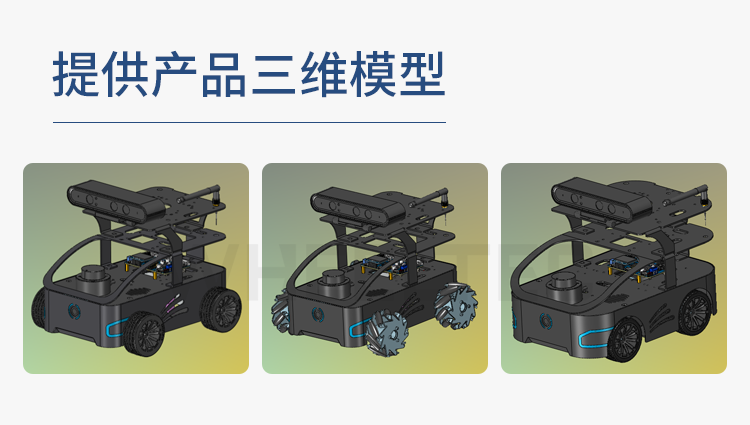 提供产品三维模型